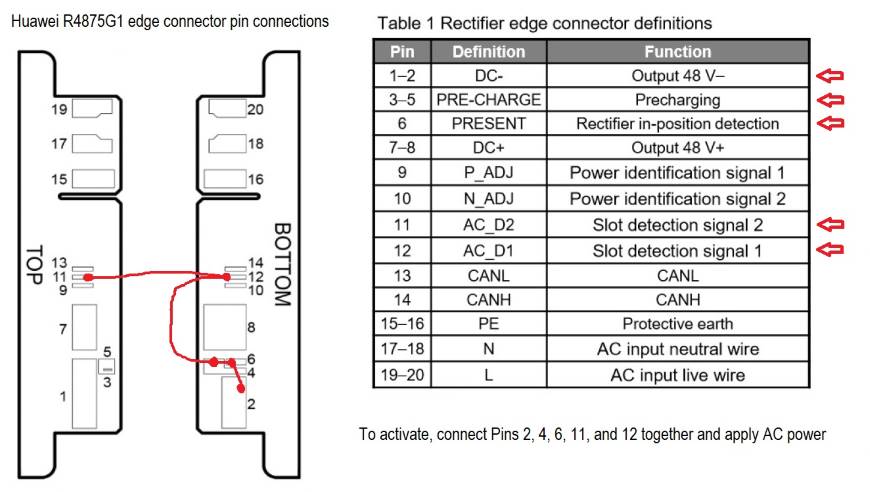 Huawei R4875G1 edge connector pin connections

19
17
15
TOP
13
11
9
7
5
3
1

20
18
16
BOTTOM
14
12
10
8
6
4
2

Table 1 Rectifier edge connector definitions

| Pin | Definition | Function |
|---|---|---|
| 1–2 | DC- | Output 48 V– |
| 3–5 | PRE-CHARGE | Precharging |
| 6 | PRESENT | Rectifier in-position detection |
| 7–8 | DC+ | Output 48 V+ |
| 9 | P_ADJ | Power identification signal 1 |
| 10 | N_ADJ | Power identification signal 2 |
| 11 | AC_D2 | Slot detection signal 2 |
| 12 | AC_D1 | Slot detection signal 1 |
| 13 | CANL | CANL |
| 14 | CANH | CANH |
| 15–16 | PE | Protective earth |
| 17–18 | N | AC input neutral wire |
| 19–20 | L | AC input live wire |

To activate, connect Pins 2, 4, 6, 11, and 12 together and apply AC power