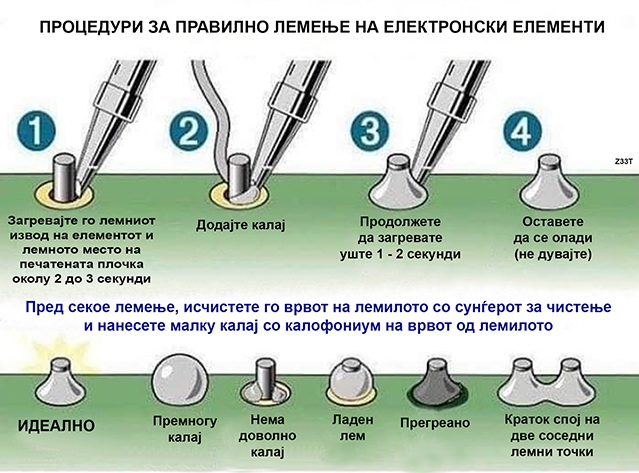 ПРОЦЕДУРИ ЗА ПРАВИЛНО ЛЕМЕЊЕ НА ЕЛЕКТРОНСКИ ЕЛЕМЕНТИ

1

2

3

4

Z33T

Загревајте го лемниот извод на елементот и лемното место на печатената плочка околу 2 до 3 секунди

Додајте калај

Продолжете да загревате уште 1 - 2 секунди

Оставете да се олади (не дувајте)

Пред секое лемење, исчистете го врвот на лемилото со сунѓерот за чистење и нанесете малку калај со калофониум на врвот од лемилото

ИДЕАЛНО

Премногу калај

Нема доволно калај

Ладен лем

Прегреано

Краток спој на две соседни лемни точки