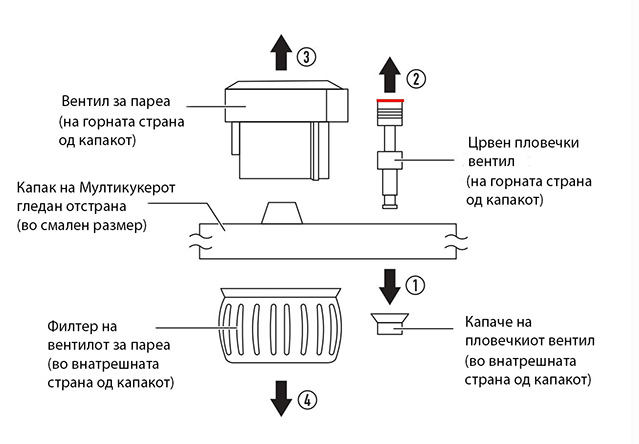 ③

②

Вентил за пареа
(на горната страна
од капакот)

Црвен пловечки
вентил
(на горната страна
од капакот)

Капак на Мултикукерот
гледан отстрана
(во смален размер)

①

Филтер на
вентилот за пареа
(во внатрешната
страна од капакот)

Капаче на
пловечкиот вентил
(во внатрешната
страна од капакот)

④