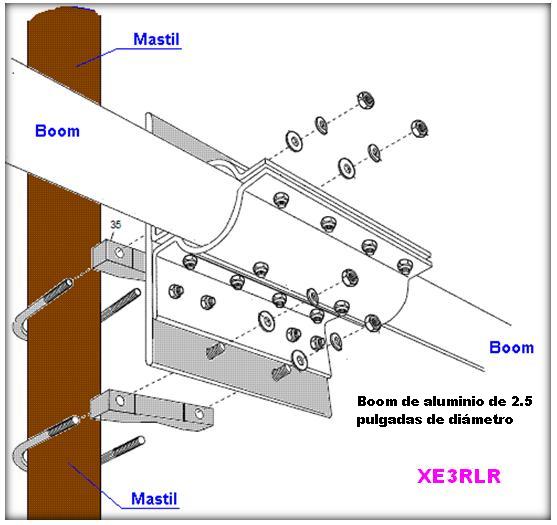 Mastil

Boom

35

Boom

Boom de aluminio de 2.5 pulgadas de diámetro

XE3RLR

Mastil