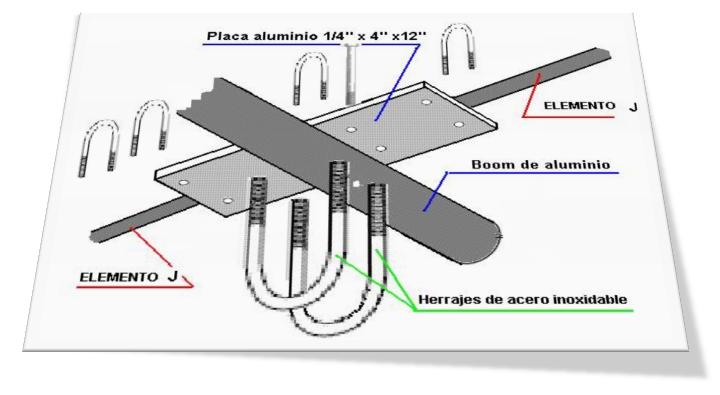 Placa aluminio 1/4'' x 4'' x12''

ELEMENTO J

Boom de aluminio

ELEMENTO J

Herrajes de acero inoxidable