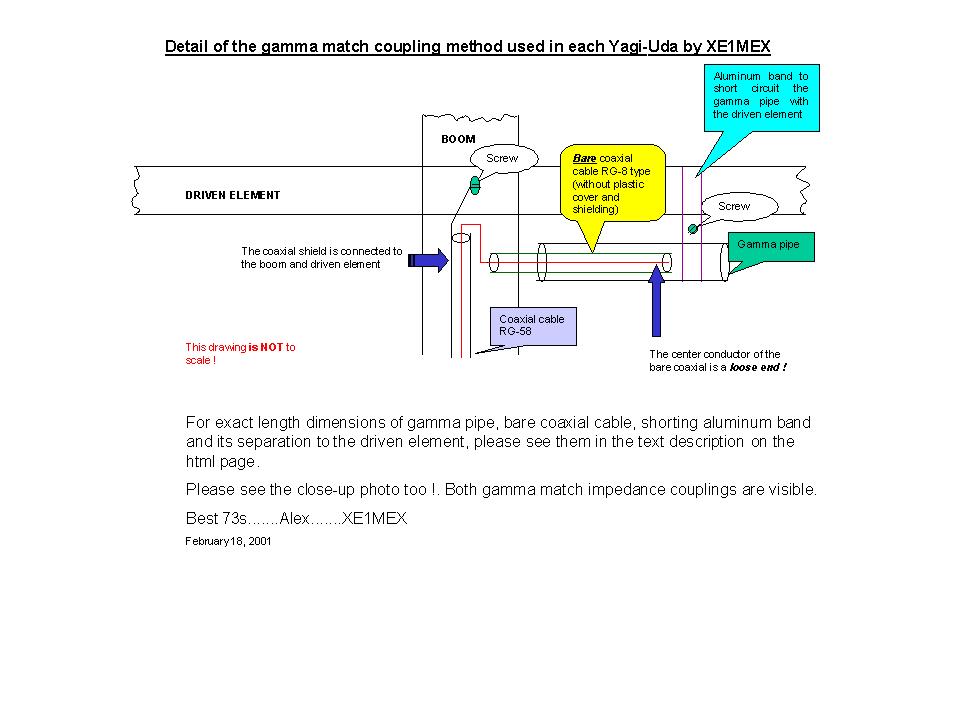 Detail of the gamma match coupling method used in each Yagi-Uda by XE1MEX

Aluminum band to short circuit the gamma pipe with the driven element

BOOM

Screw

Bare coaxial cable RG-8 type (without plastic cover and shielding)

DRIVEN ELEMENT

Screw

Gamma pipe

The coaxial shield is connected to the boom and driven element

Coaxial cable RG-58

This drawing is NOT to scale !

The center conductor of the bare coaxial is a loose end !

For exact length dimensions of gamma pipe, bare coaxial cable, shorting aluminum band and its separation to the driven element, please see them in the text description on the html page.

Please see the close-up photo too !. Both gamma match impedance couplings are visible.

Best 73s.......Alex.......XE1MEX

February 18, 2001