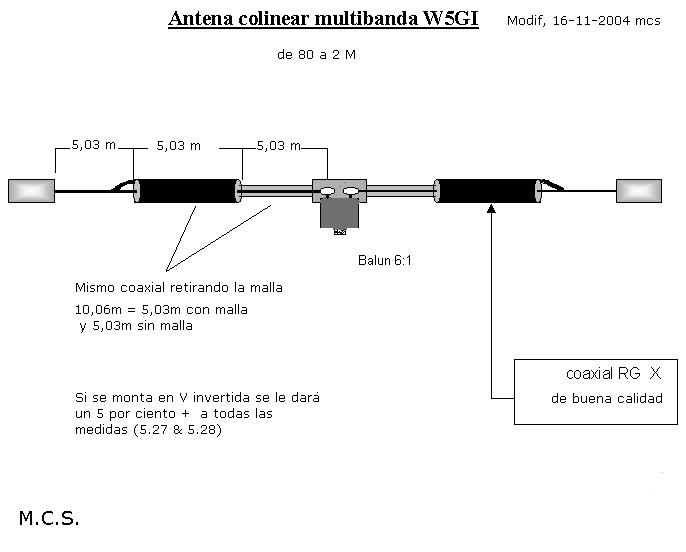 Antena colinear multibanda W5GI

Modif, 16-11-2004 mcs

de 80 a 2 M

5,03 m

5,03 m

5,03 m

Balun 6:1

Mismo coaxial retirando la malla

10,06m = 5,03m con malla
y 5,03m sin malla

Si se monta en V invertida se le dará un 5 por ciento + a todas las medidas (5.27 & 5.28)

coaxial RG X
de buena calidad

M.C.S.