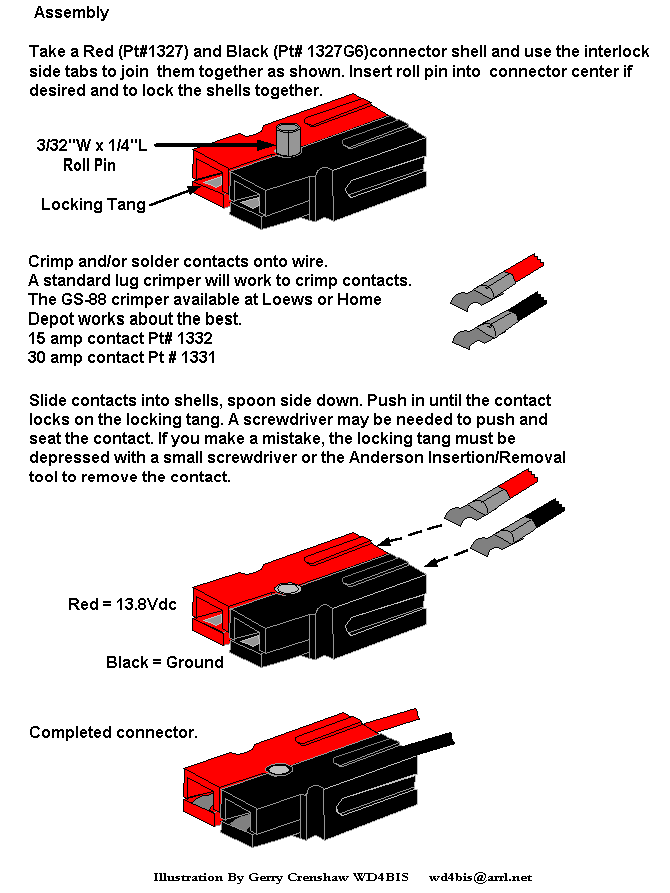 Assembly

Take a Red (Pt#1327) and Black (Pt# 1327G6)connector shell and use the interlock side tabs to join them together as shown. Insert roll pin into connector center if desired and to lock the shells together.

3/32"W x 1/4"L
Roll Pin

Locking Tang

Crimp and/or solder contacts onto wire.
A standard lug crimper will work to crimp contacts.
The GS-88 crimper available at Loews or Home Depot works about the best.
15 amp contact Pt# 1332
30 amp contact Pt # 1331

Slide contacts into shells, spoon side down. Push in until the contact locks on the locking tang. A screwdriver may be needed to push and seat the contact. If you make a mistake, the locking tang must be depressed with a small screwdriver or the Anderson Insertion/Removal tool to remove the contact.

Red = 13.8Vdc

Black = Ground

Completed connector.

Illustration By Gerry Crenshaw WD4BIS wd4bis@arrl.net