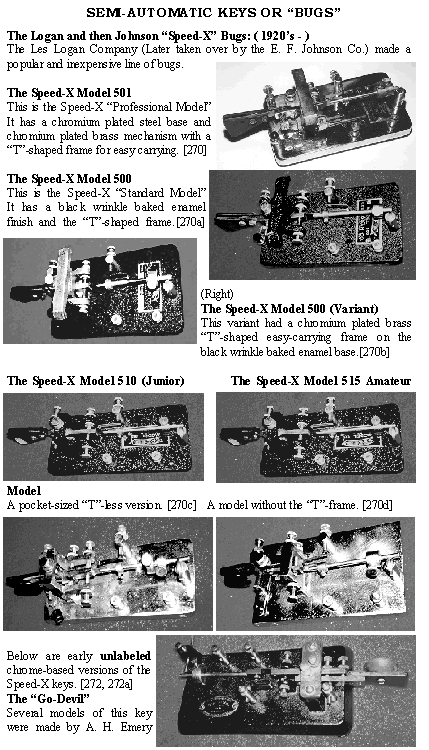 SEMI-AUTOMATIC KEYS OR "BUGS"

The Logan and then Johnson "Speed-X" Bugs: ( 1920's - )
The Les Logan Company (Later taken over by the E. F. Johnson Co.) made a popular and inexpensive line of bugs.

The Speed-X Model 501
This is the Speed-X "Professional Model" It has a chromium plated steel base and chromium plated brass mechanism with a "T"-shaped frame for easy carrying. [270]

The Speed-X Model 500
This is the Speed-X "Standard Model" It has a black wrinkle baked enamel finish and the "T"-shaped frame.[270a]

(Right)
The Speed-X Model 500 (Variant)
This variant had a chromium plated brass "T"-shaped easy-carrying frame on the black wrinkle baked enamel base.[270b]

The Speed-X Model 510 (Junior)

The Speed-X Model 515 Amateur

Model
A pocket-sized "T"-less version. [270c]

A model without the "T"-frame. [270d]

Below are early unlabeled chrome-based versions of the Speed-X keys. [272, 272a]
The "Go-Devil"
Several models of this key were made by A. H. Emery