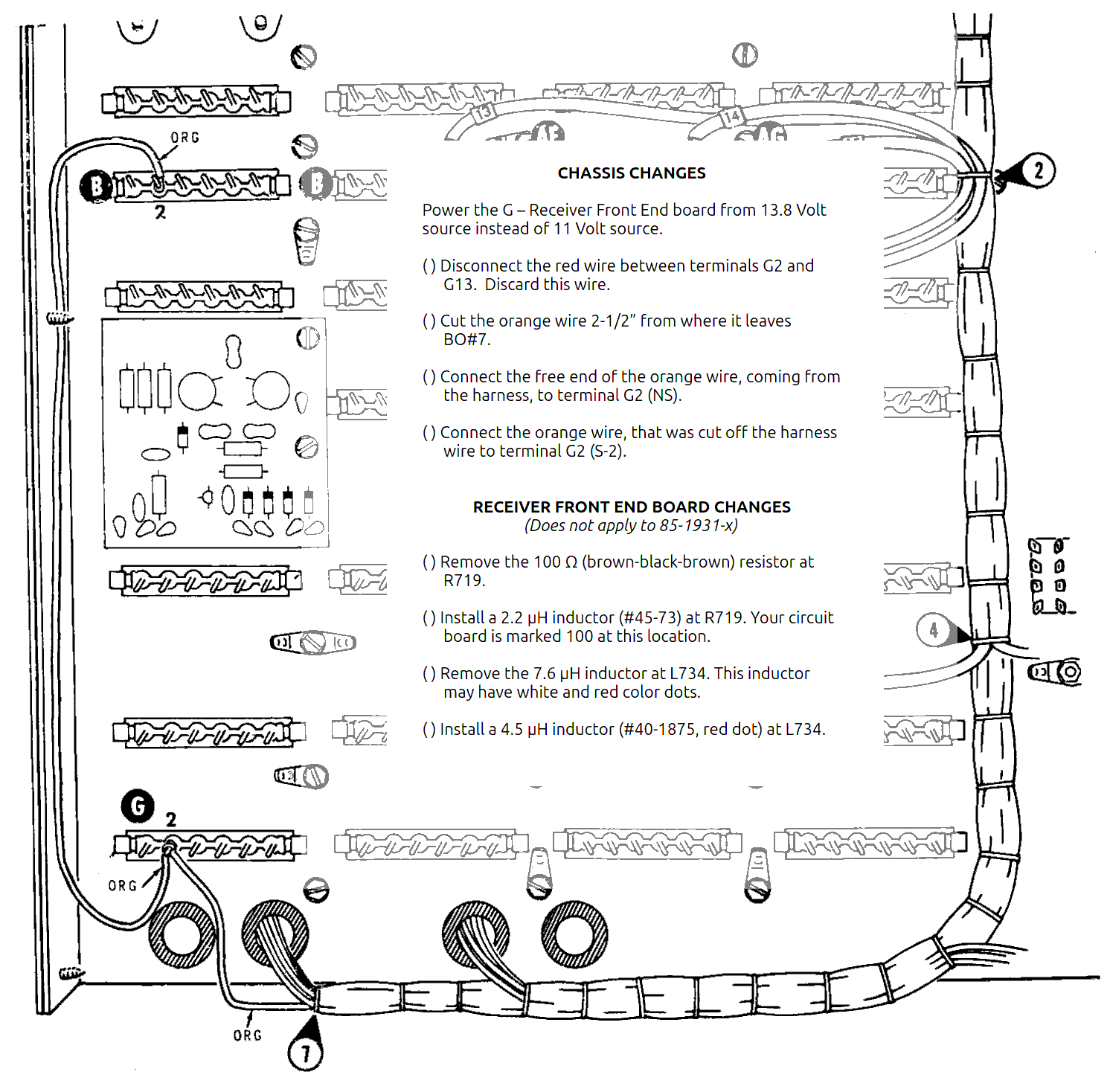 ORG

B

2

B

13

14

AF

AG

2

CHASSIS CHANGES

Power the G – Receiver Front End board from 13.8 Volt source instead of 11 Volt source.

( ) Disconnect the red wire between terminals G2 and G13. Discard this wire.

( ) Cut the orange wire 2-1/2" from where it leaves BO#7.

( ) Connect the free end of the orange wire, coming from the harness, to terminal G2 (NS).

( ) Connect the orange wire, that was cut off the harness wire to terminal G2 (S-2).

RECEIVER FRONT END BOARD CHANGES
(Does not apply to 85-1931-x)

( ) Remove the 100 Ω (brown-black-brown) resistor at R719.

( ) Install a 2.2 µH inductor (#45-73) at R719. Your circuit board is marked 100 at this location.

( ) Remove the 7.6 µH inductor at L734. This inductor may have white and red color dots.

( ) Install a 4.5 µH inductor (#40-1875, red dot) at L734.

4

G

2

ORG

ORG

7