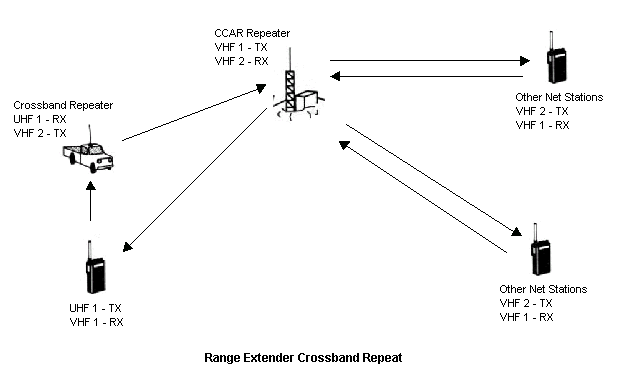 CCAR Repeater
VHF 1 - TX
VHF 2 - RX

Crossband Repeater
UHF 1 - RX
VHF 2 - TX

Other Net Stations
VHF 2 - TX
VHF 1 - RX

UHF 1 - TX
VHF 1 - RX

Other Net Stations
VHF 2 - TX
VHF 1 - RX

Range Extender Crossband Repeat