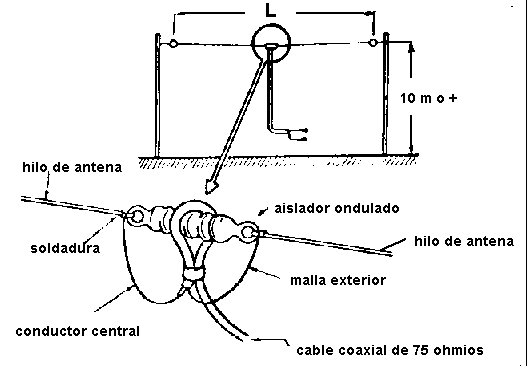 L

10 m o +

hilo de antena

aislador ondulado

soldadura

hilo de antena

malla exterior

conductor central

cable coaxial de 75 ohmios