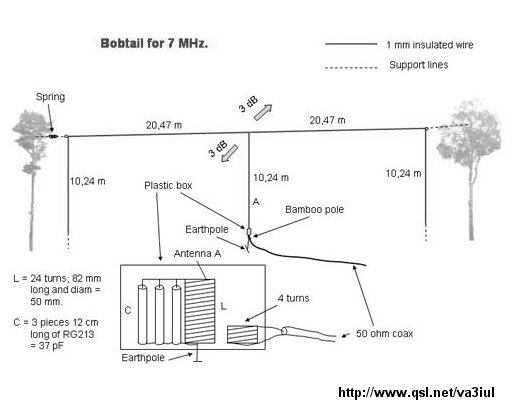 Bobtail for 7 MHz.

1 mm insulated wire

Support lines

Spring

3 dB

20,47 m

20,47 m

3 dB

10,24 m

10,24 m

10,24 m

Plastic box

A

Bamboo pole

Earthpole

Antenna A

L = 24 turns, 82 mm long and diam = 50 mm.

C = 3 pieces 12 cm long of RG213 = 37 pF

C

L

4 turns

50 ohm coax

Earthpole

http://www.qsl.net/va3iul