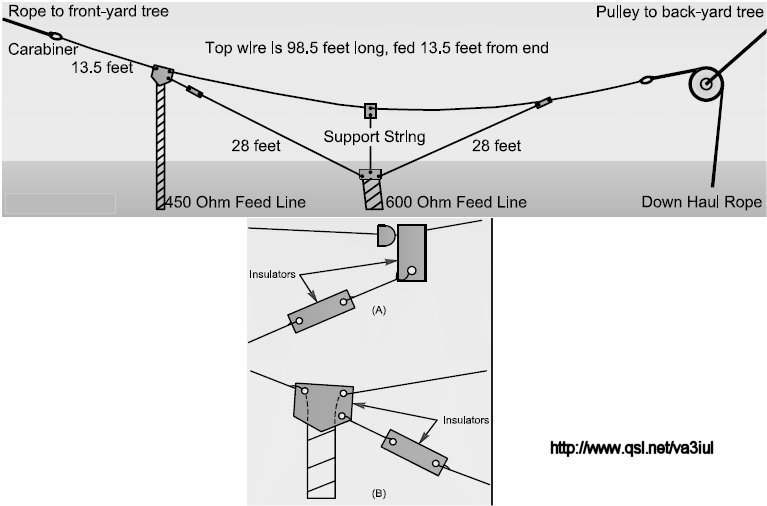 Rope to front-yard tree

Pulley to back-yard tree

Carabiner

Top wire is 98.5 feet long, fed 13.5 feet from end

13.5 feet

Support String

28 feet

28 feet

450 Ohm Feed Line

600 Ohm Feed Line

Down Haul Rope

Insulators

(A)

Insulators

(B)

http://www.qsl.net/va3iul