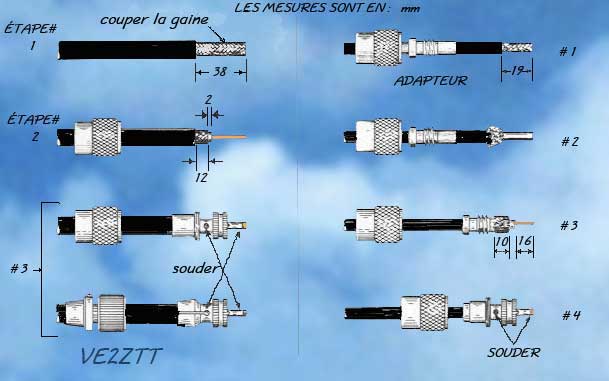 LES MESURES SONT EN : mm

ÉTAPE# 1

couper la gaine

38

ÉTAPE# 2

2

12

#3

souder

VE2ZTT

#1

ADAPTEUR

19

#2

#3

10

16

#4

SOUDER