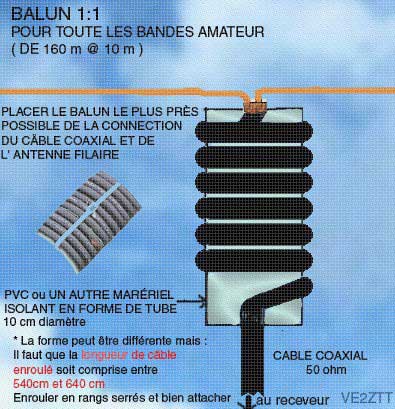 BALUN 1:1
POUR TOUTE LES BANDES AMATEUR
( DE 160 m @ 10 m )

PLACER LE BALUN LE PLUS PRÈS POSSIBLE DE LA CONNECTION DU CÂBLE COAXIAL ET DE L' ANTENNE FILAIRE

PVC ou UN AUTRE MARÉRIEL ISOLANT EN FORME DE TUBE
10 cm diamètre

* La forme peut être différente mais :
Il faut que la longueur de câble enroulé soit comprise entre 540cm et 640 cm
Enrouler en rangs serrés et bien attacher

CABLE COAXIAL
50 ohm

au receveur

VE2ZTT