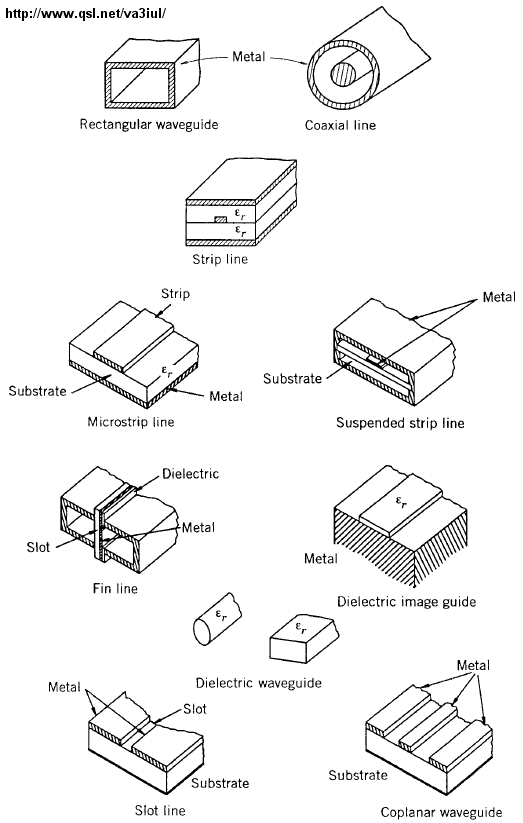 http://www.qsl.net/va3iul/

Metal

Rectangular waveguide

Coaxial line

$\varepsilon_r$
$\varepsilon_r$

Strip line

Strip

$\varepsilon_r$

Substrate

Metal

Microstrip line

Metal

Substrate

Suspended strip line

Dielectric

Metal

Slot

Fin line

$\varepsilon_r$

Metal

Dielectric image guide

$\varepsilon_r$

$\varepsilon_r$

Dielectric waveguide

Metal

Slot

Substrate

Slot line

Metal

Substrate

Coplanar waveguide