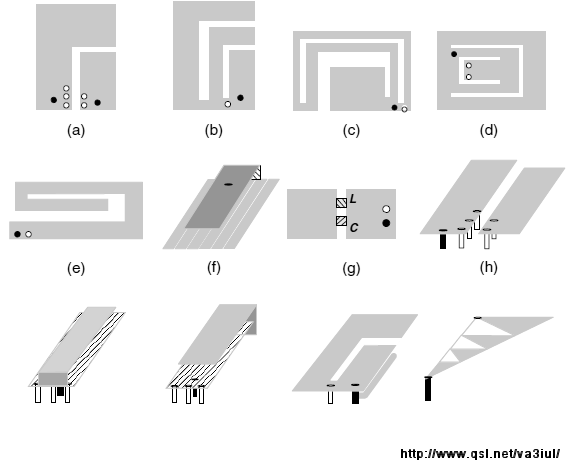 (a)

(b)

(c)

(d)

(e)

(f)

L

C

(g)

(h)

http://www.qsl.net/va3iul/