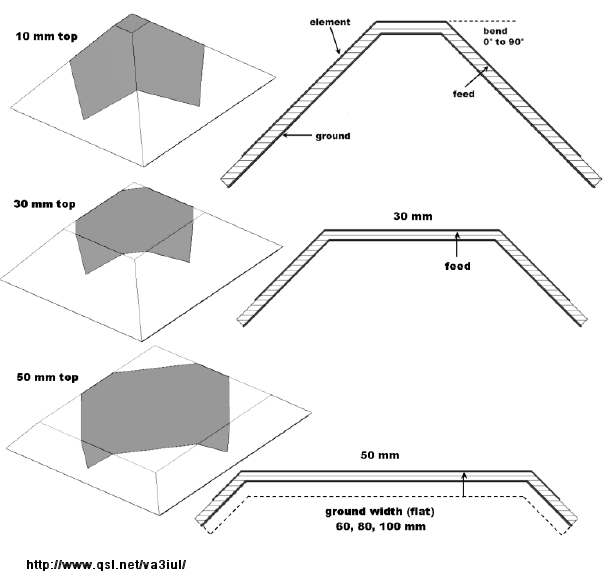 10 mm top

element

bend
0° to 90°

feed

ground

30 mm top

30 mm

feed

50 mm top

50 mm

ground width (flat)
60, 80, 100 mm

http://www.qsl.net/va3iul/