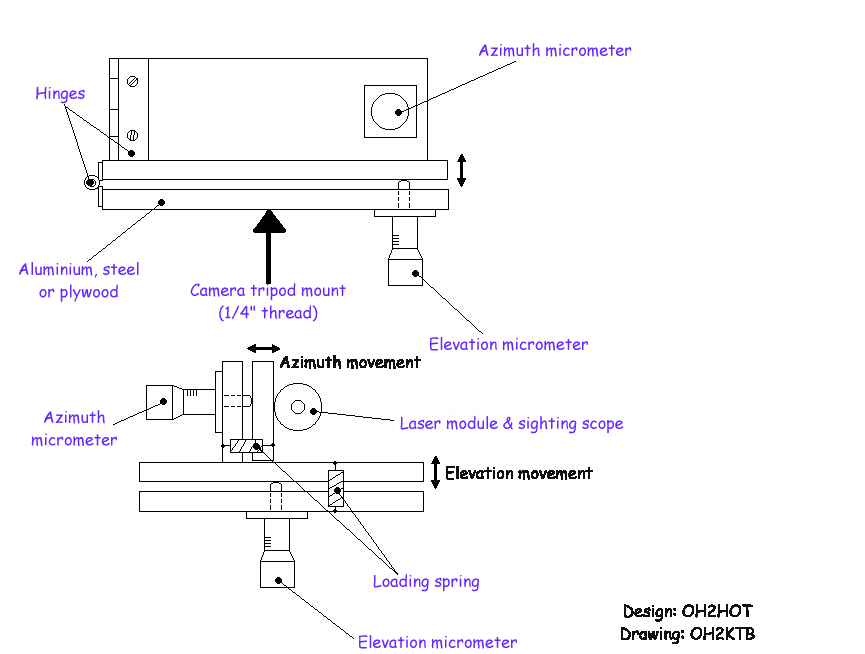 Azimuth micrometer

Hinges

Aluminium, steel or plywood

Camera tripod mount (1/4" thread)

Elevation micrometer

Azimuth movement

Azimuth micrometer

Laser module & sighting scope

Elevation movement

Loading spring

Elevation micrometer

Design: OH2HOT
Drawing: OH2KTB