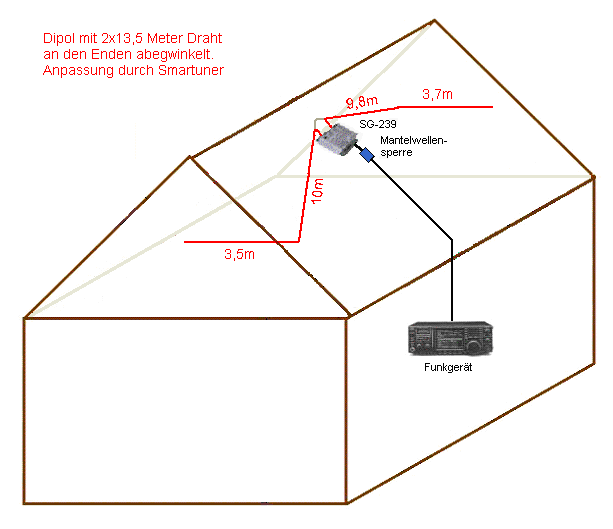 Dipol mit 2x13,5 Meter Draht an den Enden abegwinkelt. Anpassung durch Smartuner

9,8m

3,7m

SG-239

Mantelwellensperre

10m

3,5m

Funkgerät