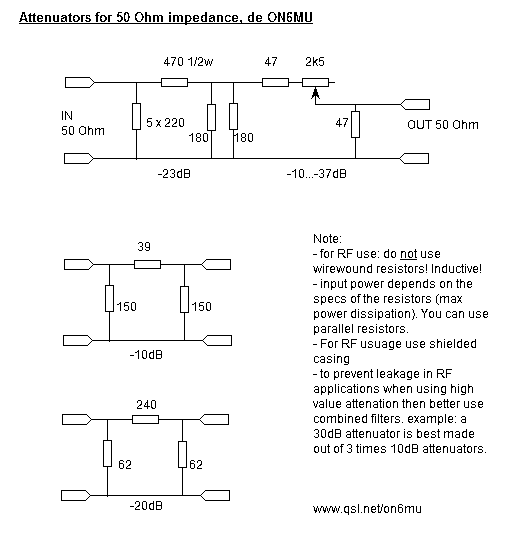 Attenuators for 50 Ohm impedance, de ON6MU

470 1/2w
47
2k5
IN
50 Ohm
5 x 220
180
180
47
OUT 50 Ohm
-23dB
-10...-37dB

39
150
150
-10dB

240
62
62
-20dB

Note:
- for RF use: do not use wirewound resistors! Inductive!
- input power depends on the specs of the resistors (max power dissipation). You can use parallel resistors.
- For RF usuage use shielded casing
- to prevent leakage in RF applications when using high value attenation then better use combined filters. example: a 30dB attenuator is best made out of 3 times 10dB attenuators.

www.qsl.net/on6mu