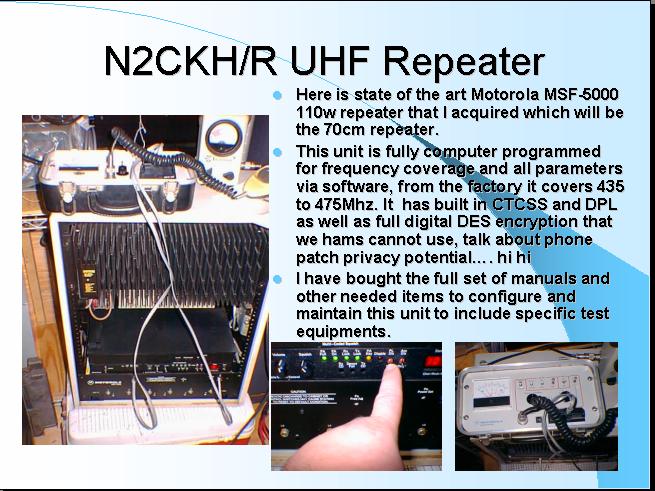 N2CKH/R UHF Repeater

Here is state of the art Motorola MSF-5000 110w repeater that I acquired which will be the 70cm repeater.

This unit is fully computer programmed for frequency coverage and all parameters via software, from the factory it covers 435 to 475Mhz. It has built in CTCSS and DPL as well as full digital DES encryption that we hams cannot use, talk about phone patch privacy potential.... hi hi

I have bought the full set of manuals and other needed items to configure and maintain this unit to include specific test equipments.