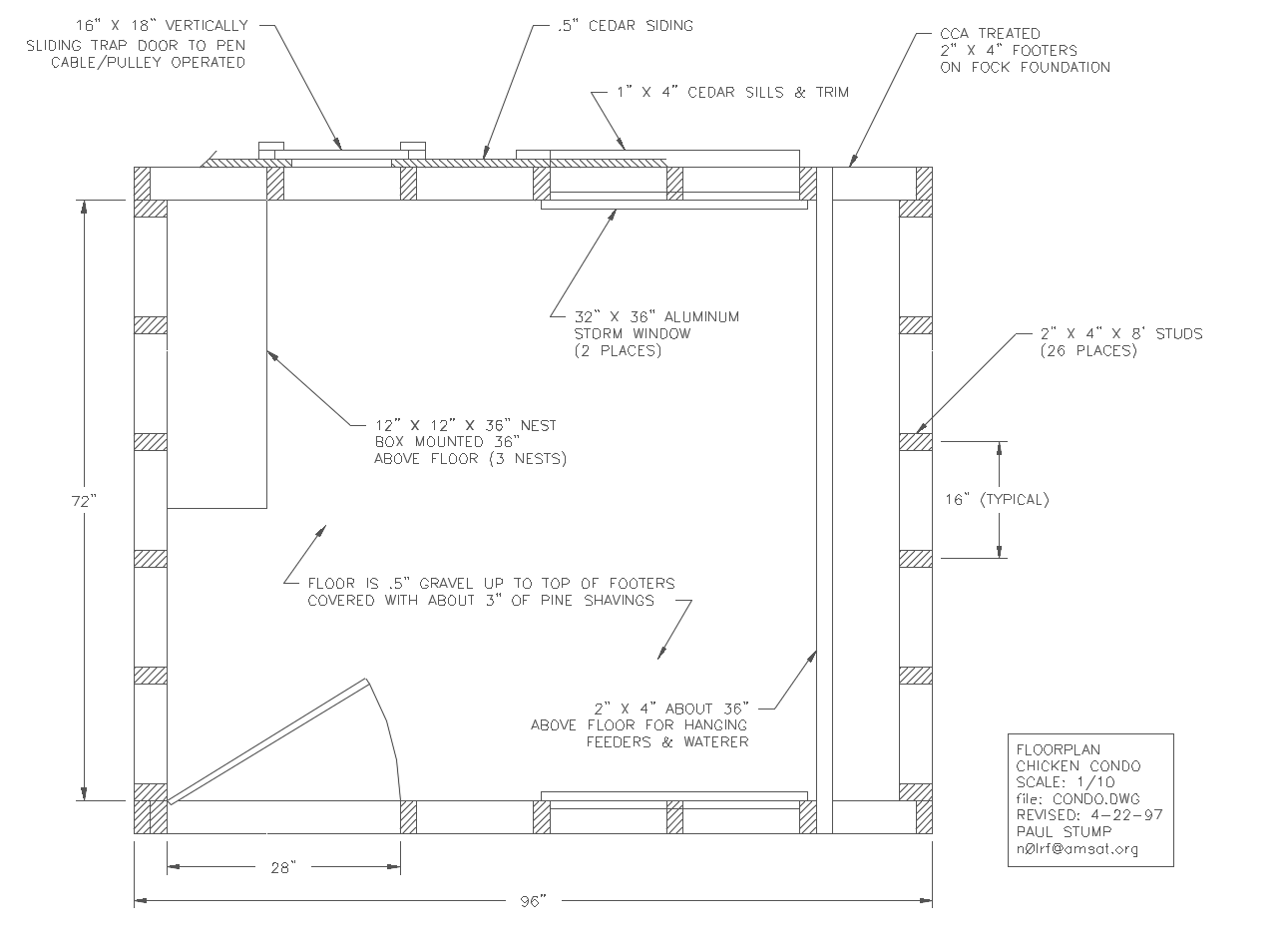 16" X 18" VERTICALLY SLIDING TRAP DOOR TO PEN CABLE/PULLEY OPERATED

.5" CEDAR SIDING

CCA TREATED 2" X 4" FOOTERS ON FOCK FOUNDATION

1" X 4" CEDAR SILLS & TRIM

32" X 36" ALUMINUM STORM WINDOW (2 PLACES)

2" X 4" X 8' STUDS (26 PLACES)

12" X 12" X 36" NEST BOX MOUNTED 36" ABOVE FLOOR (3 NESTS)

72"

16" (TYPICAL)

FLOOR IS .5" GRAVEL UP TO TOP OF FOOTERS COVERED WITH ABOUT 3" OF PINE SHAVINGS

2" X 4" ABOUT 36" ABOVE FLOOR FOR HANGING FEEDERS & WATERER

FLOORPLAN
CHICKEN CONDO
SCALE: 1/10
file: CONDO.DWG
REVISED: 4-22-97
PAUL STUMP
n0lrf@amsat.org

28"

96"