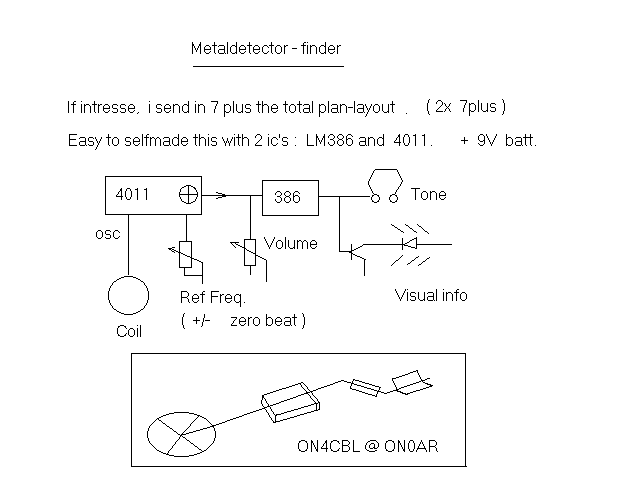 Metaldetector - finder

If intresse, i send in 7 plus the total plan-layout . ( 2x 7plus )

Easy to selfmade this with 2 ic's : LM386 and 4011. + 9V batt.

4011

386

Tone

osc

Volume

Ref Freq.
( +/- zero beat )

Visual info

Coil

ON4CBL @ ON0AR