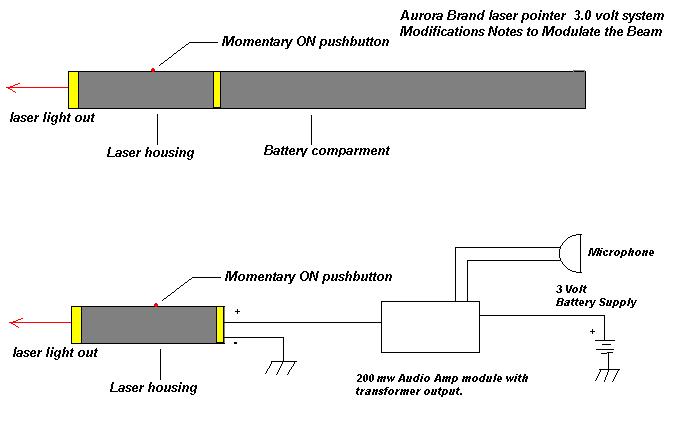 Aurora Brand laser pointer 3.0 volt system
Modifications Notes to Modulate the Beam

Momentary ON pushbutton

laser light out

Laser housing

Battery comparment

Momentary ON pushbutton

Microphone

3 Volt
Battery Supply

+

-

+

laser light out

Laser housing

200 mw Audio Amp module with transformer output.