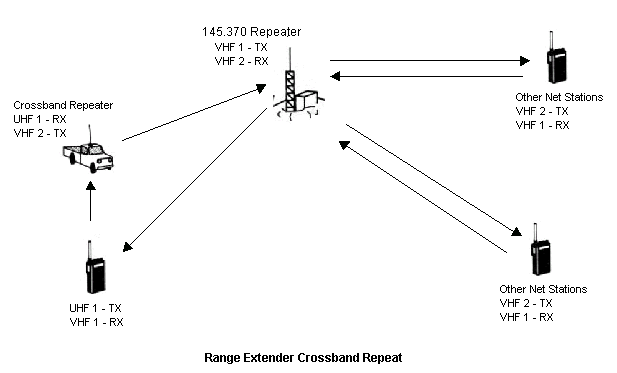 145.370 Repeater
VHF 1 - TX
VHF 2 - RX

Crossband Repeater
UHF 1 - RX
VHF 2 - TX

Other Net Stations
VHF 2 - TX
VHF 1 - RX

UHF 1 - TX
VHF 1 - RX

Other Net Stations
VHF 2 - TX
VHF 1 - RX

Range Extender Crossband Repeat