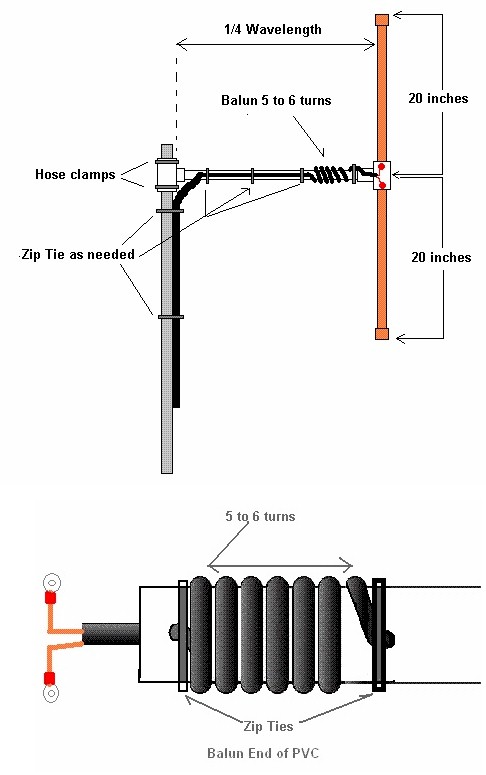 1/4 Wavelength

Balun 5 to 6 turns

20 inches

Hose clamps

Zip Tie as needed

20 inches

5 to 6 turns

Zip Ties

Balun End of PVC