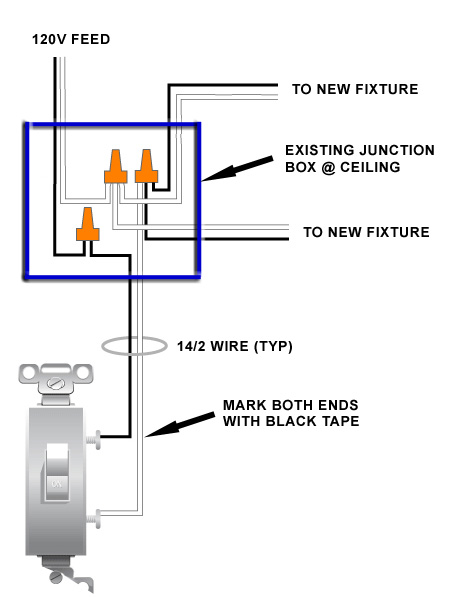 120V FEED

TO NEW FIXTURE

EXISTING JUNCTION BOX @ CEILING

TO NEW FIXTURE

14/2 WIRE (TYP)

MARK BOTH ENDS WITH BLACK TAPE

ON