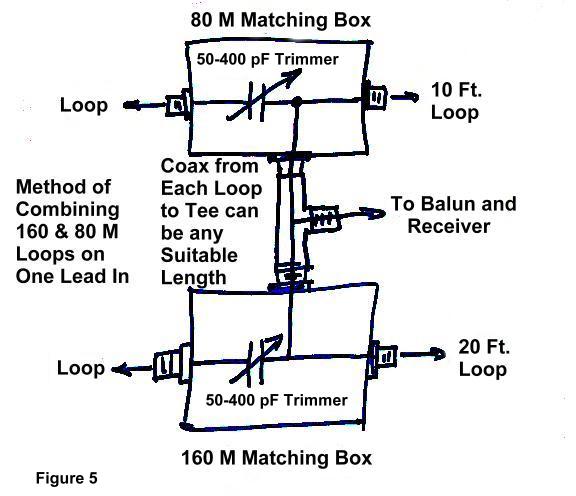 80 M Matching Box

50-400 pF Trimmer

Loop

10 Ft. Loop

Method of Combining 160 & 80 M Loops on One Lead In

Coax from Each Loop to Tee can be any Suitable Length

To Balun and Receiver

Loop

20 Ft. Loop

50-400 pF Trimmer

160 M Matching Box

Figure 5