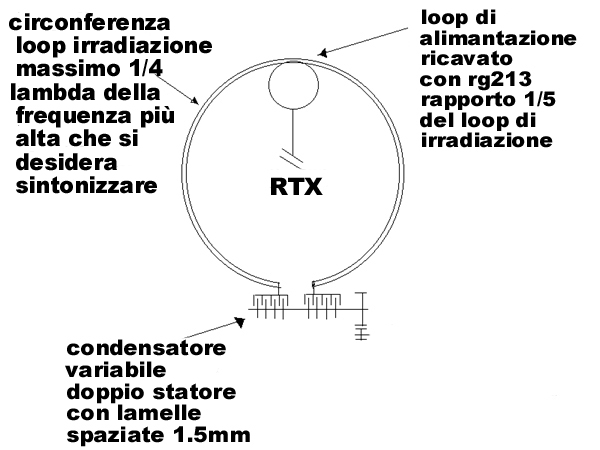 circonferenza loop irradiazione massimo 1/4 lambda della frequenza più alta che si desidera sintonizzare

loop di alimantazione ricavato con rg213 rapporto 1/5 del loop di irradiazione

RTX

condensatore variabile doppio statore con lamelle spaziate 1.5mm