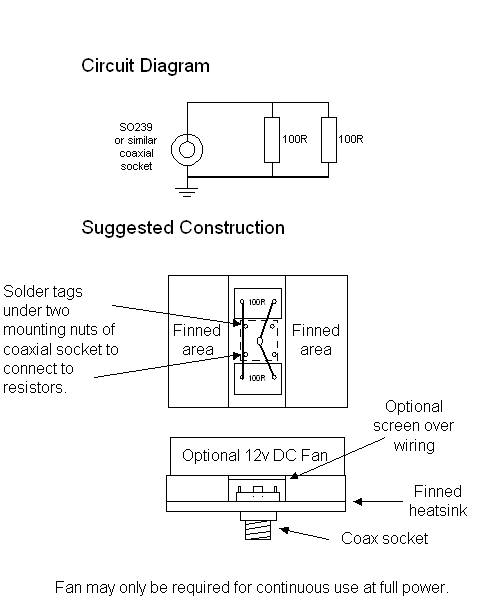 Circuit Diagram

SO239 or similar coaxial socket

100R

100R

Suggested Construction

Solder tags under two mounting nuts of coaxial socket to connect to resistors.

Finned area

100R

100R

Finned area

Optional screen over wiring

Optional 12v DC Fan

Finned heatsink

Coax socket

Fan may only be required for continuous use at full power.