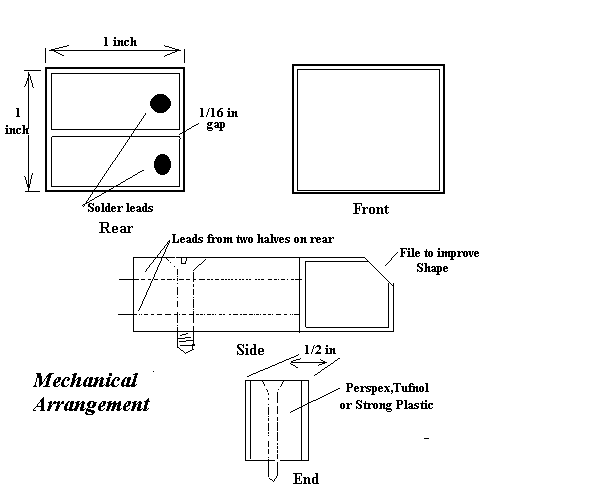 1 inch

1 inch

1/16 in gap

Solder leads

Rear

Front

Leads from two halves on rear

File to improve Shape

Side

1/2 in

Mechanical Arrangement

Perspex,Tufnol or Strong Plastic

End