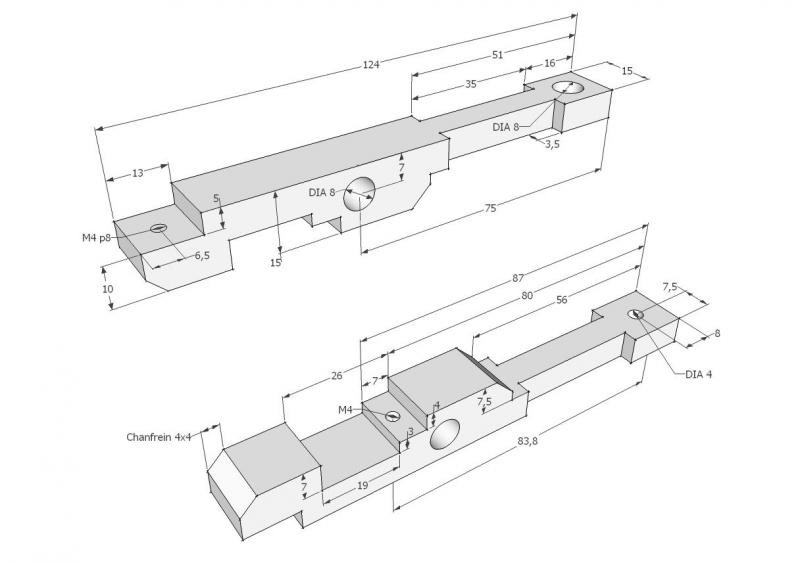 124
51
16
15
35
DIA 8
3,5
13
7
5
DIA 8
75
M4 p8
6,5
15
10
87
80
56
7,5
8
DIA 4
26
7
M4
4
7,5
3
83,8
Chanfrein 4x4
7
19