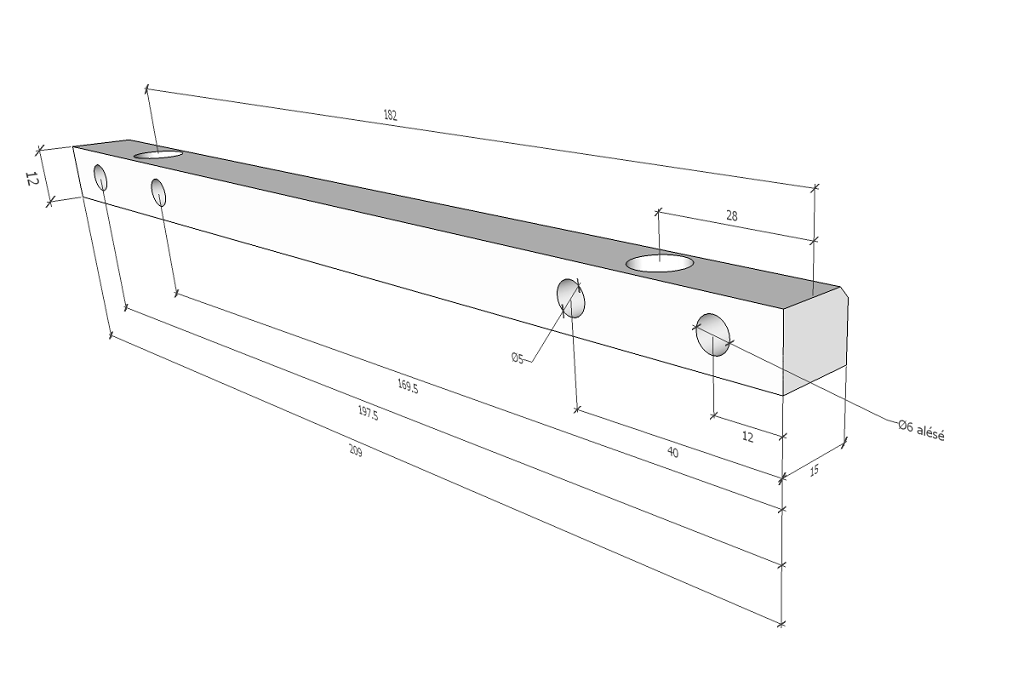 182

12

28

Ø5

169.5

197.5

209

40

12

15

Ø6 alésé