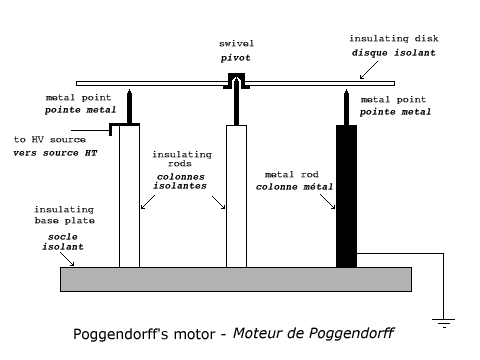 swivel
pivot

insulating disk
disque isolant

metal point
pointe metal

metal point
pointe metal

to HV source
vers source HT

insulating rods
colonnes isolantes

metal rod
colonne métal

insulating base plate
socle isolant

Poggendorff's motor - Moteur de Poggendorff