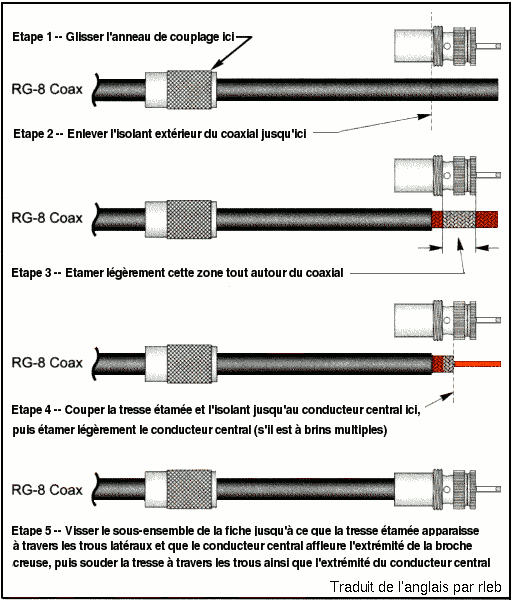 Etape 1 -- Glisser l'anneau de couplage ici

RG-8 Coax

Etape 2 -- Enlever l'isolant extérieur du coaxial jusqu'ici

RG-8 Coax

Etape 3 -- Etamer légèrement cette zone tout autour du coaxial

RG-8 Coax

Etape 4 -- Couper la tresse étamée et l'isolant jusqu'au conducteur central ici, puis étamer légèrement le conducteur central (s'il est à brins multiples)

RG-8 Coax

Etape 5 -- Visser le sous-ensemble de la fiche jusqu'à ce que la tresse étamée apparaisse à travers les trous latéraux et que le conducteur central affleure l'extrémité de la broche creuse, puis souder la tresse à travers les trous ainsi que l'extrémité du conducteur central

Traduit de l'anglais par rleb