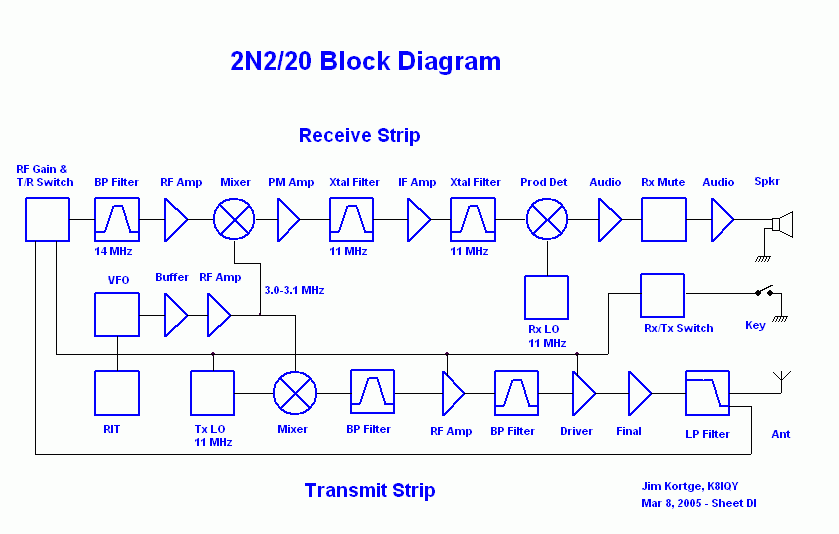 2N2/20 Block Diagram

Receive Strip

RF Gain & T/R Switch

BP Filter

14 MHz

RF Amp

Mixer

PM Amp

Xtal Filter

11 MHz

IF Amp

Xtal Filter

11 MHz

Prod Det

Audio

Rx Mute

Audio

Spkr

VFO

Buffer

RF Amp

3.0-3.1 MHz

Rx LO
11 MHz

Rx/Tx Switch

Key

RIT

Tx LO
11 MHz

Mixer

BP Filter

RF Amp

BP Filter

Driver

Final

LP Filter

Ant

Transmit Strip

Jim Kortge, K8IQY
Mar 8, 2005 - Sheet DI