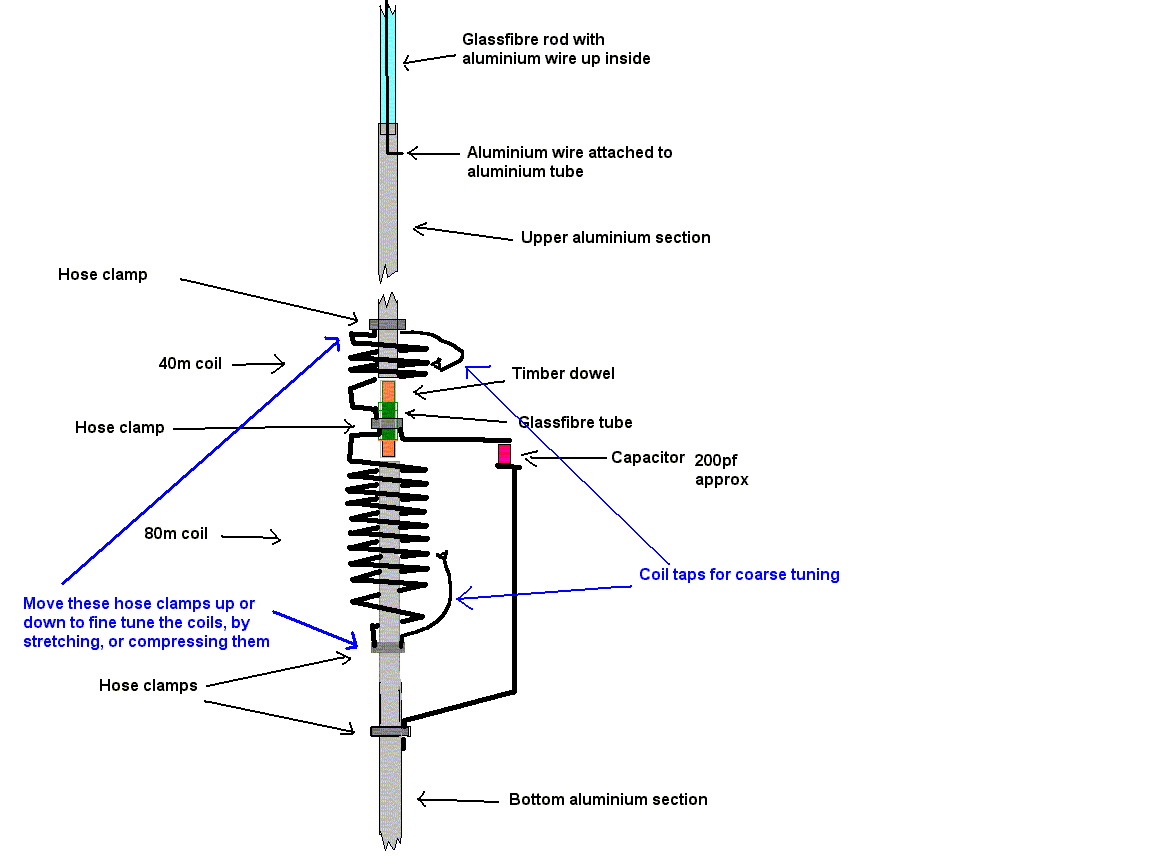 Glassfibre rod with aluminium wire up inside

Aluminium wire attached to aluminium tube

Upper aluminium section

Hose clamp

40m coil

Timber dowel

Hose clamp

Glassfibre tube

Capacitor

200pf approx

80m coil

Coil taps for coarse tuning

Move these hose clamps up or down to fine tune the coils, by stretching, or compressing them

Hose clamps

Bottom aluminium section