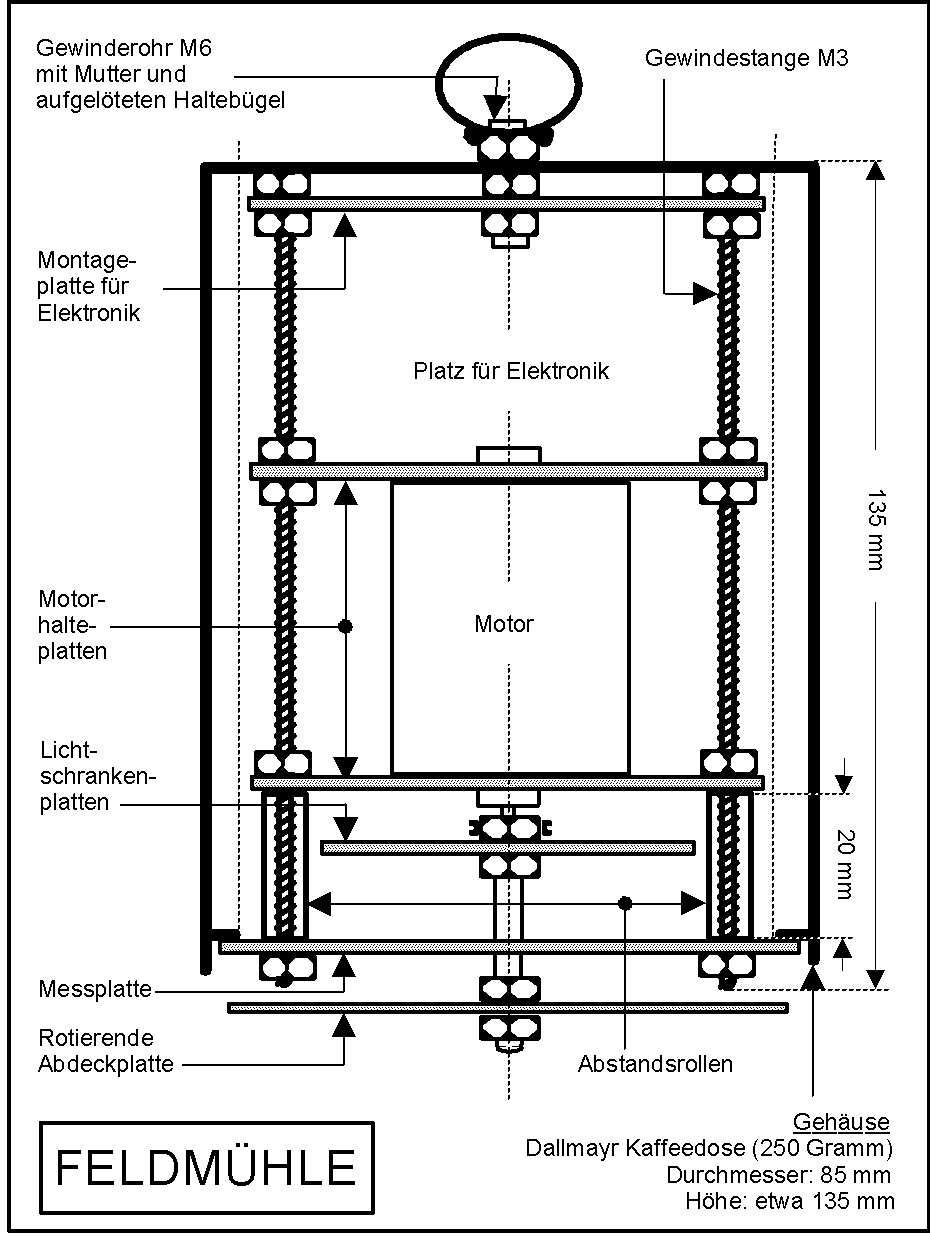 Gewinderohr M6
mit Mutter und
aufgelöteten Haltebügel

Gewindestange M3

Montageplatte für
Elektronik

Platz für Elektronik

135 mm

Motorhalteplatten

Motor

Lichtschrankenplatten

20 mm

Messplatte

Rotierende
Abdeckplatte

Abstandsrollen

FELDMÜHLE

Gehäuse
Dallmayr Kaffeedose (250 Gramm)
Durchmesser: 85 mm
Höhe: etwa 135 mm