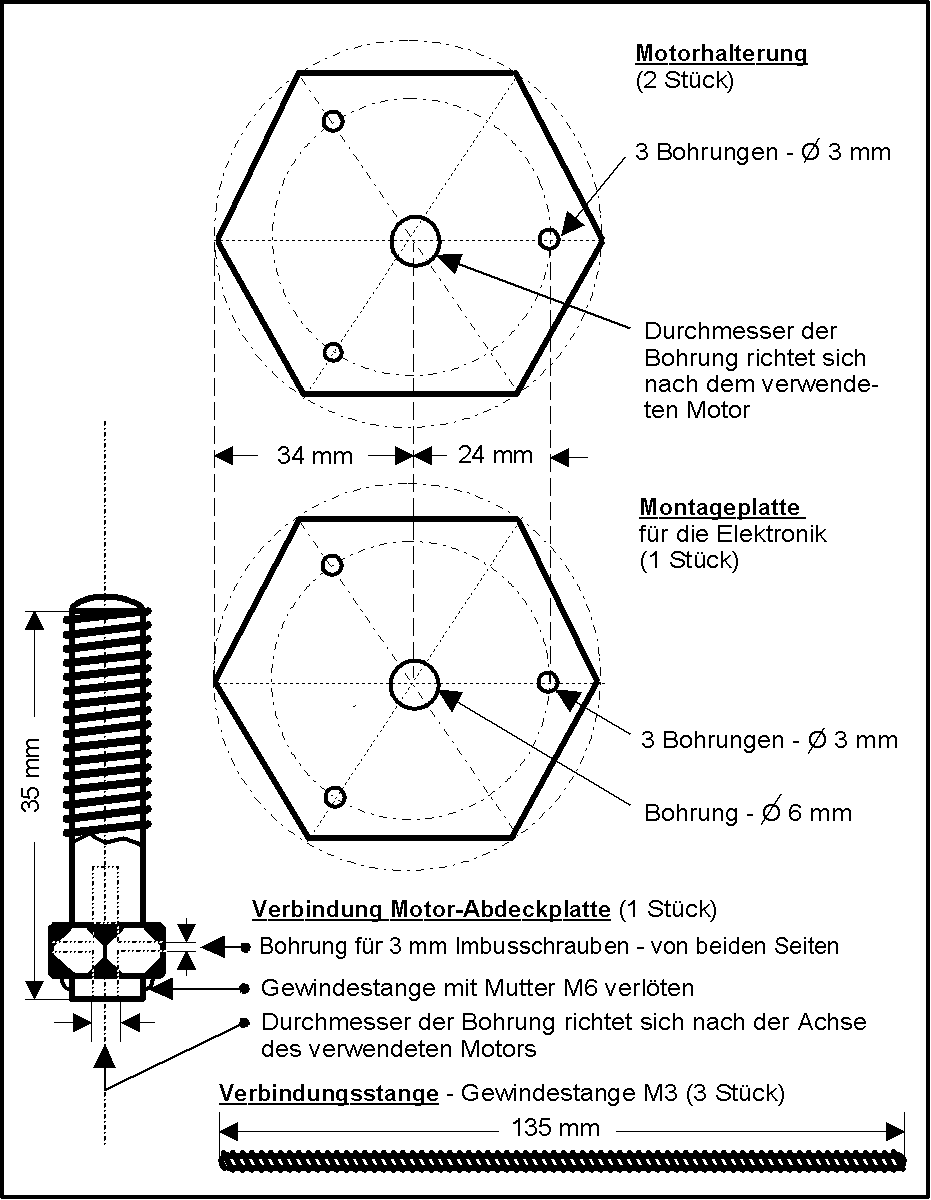 Motorhalterung
(2 Stück)

3 Bohrungen - Ø 3 mm

Durchmesser der Bohrung richtet sich nach dem verwendeten Motor

34 mm

24 mm

Montageplatte
für die Elektronik
(1 Stück)

3 Bohrungen - Ø 3 mm

Bohrung - Ø 6 mm

35 mm

Verbindung Motor-Abdeckplatte (1 Stück)

Bohrung für 3 mm Imbusschrauben - von beiden Seiten

Gewindestange mit Mutter M6 verlöten

Durchmesser der Bohrung richtet sich nach der Achse des verwendeten Motors

Verbindungsstange - Gewindestange M3 (3 Stück)

135 mm