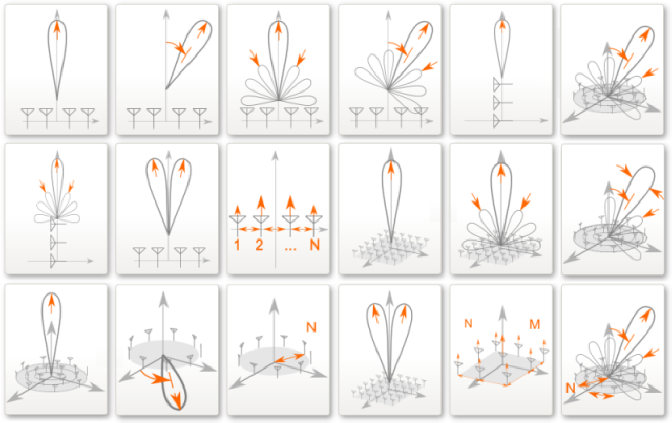 1 2 ... N

N

N M

N